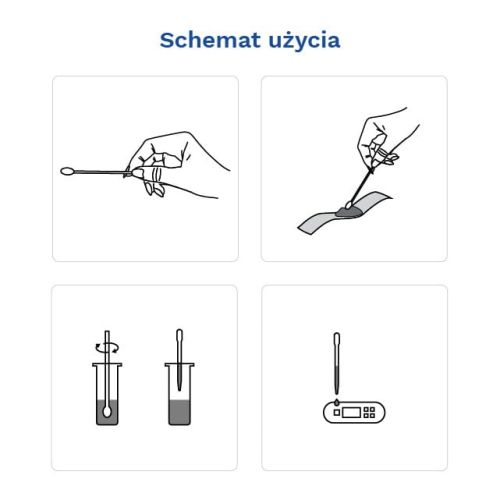 Schemat użycia